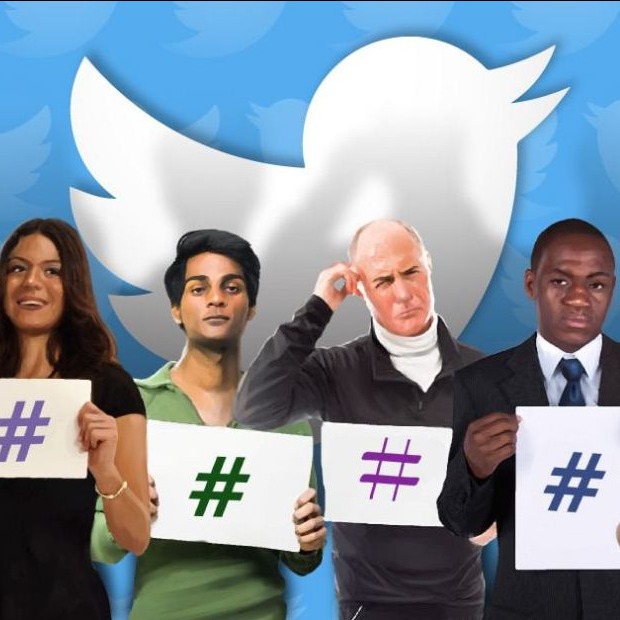 #

#

#

#